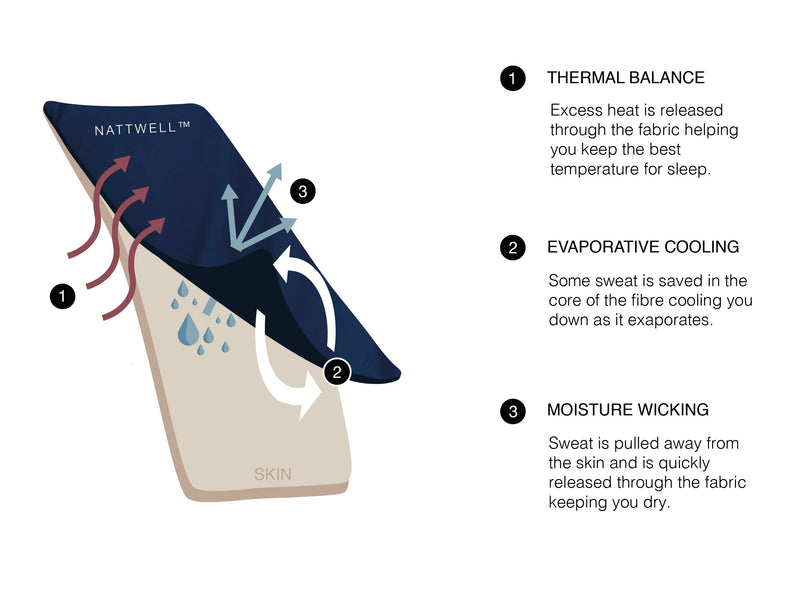 NATTWELL™

3

1

2

SKIN

1 THERMAL BALANCE

Excess heat is released through the fabric helping you keep the best temperature for sleep.

2 EVAPORATIVE COOLING

Some sweat is saved in the core of the fibre cooling you down as it exaporates.

3 MOISTURE WICKING

Sweat is pulled away from the skin and is quickly released through the fabric keeping you dry.