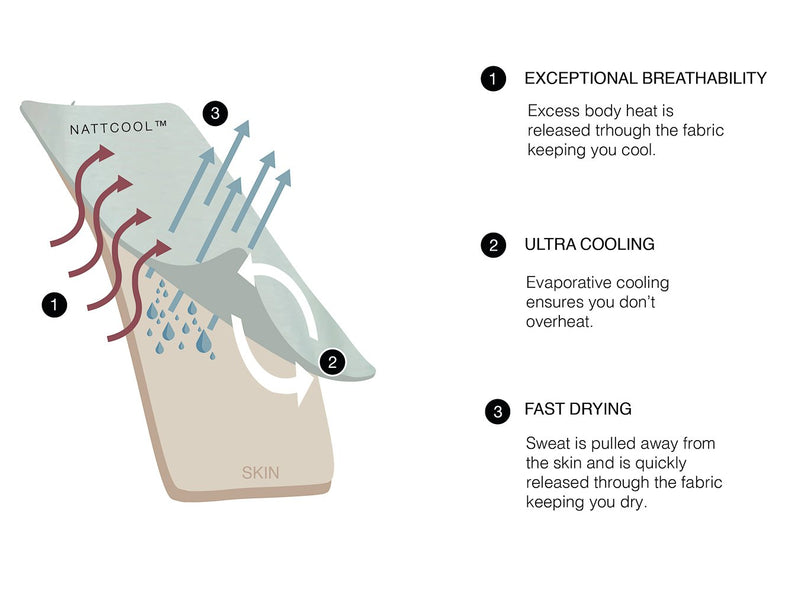 NATTCOOL™

3

1

2

SKIN

1 EXCEPTIONAL BREATHABILITY

Excess body heat is released trhough the fabric keeping you cool.

2 ULTRA COOLING

Evaporative cooling ensures you don't overheat.

3 FAST DRYING

Sweat is pulled away from the skin and is quickly released through the fabric keeping you dry.